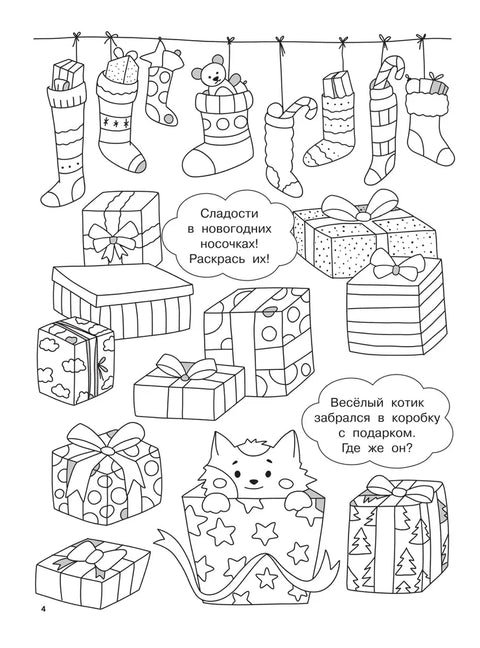 Сладости в новогодних носочках! Раскрась их!

Весёлый котик забрался в коробку с подарком. Где же он?

4